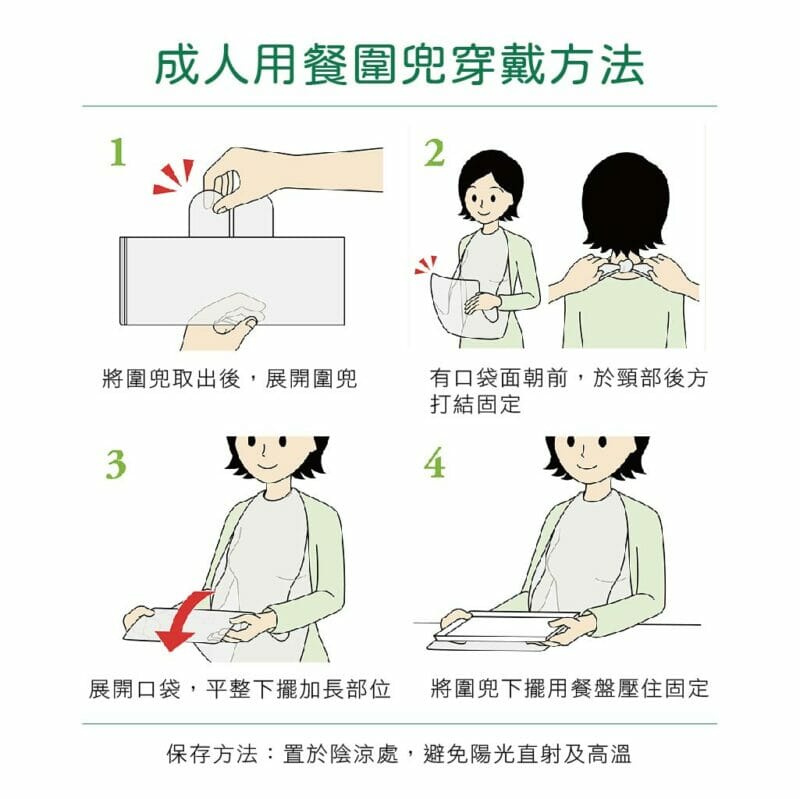 成人用餐圍兜穿戴方法

1

將圍兜取出後，展開圍兜

2

有口袋面朝前，於頸部後方打結固定

3

展開口袋，平整下擺加長部位

4

將圍兜下擺用餐盤壓住固定

保存方法：置於陰涼處，避免陽光直射及高溫